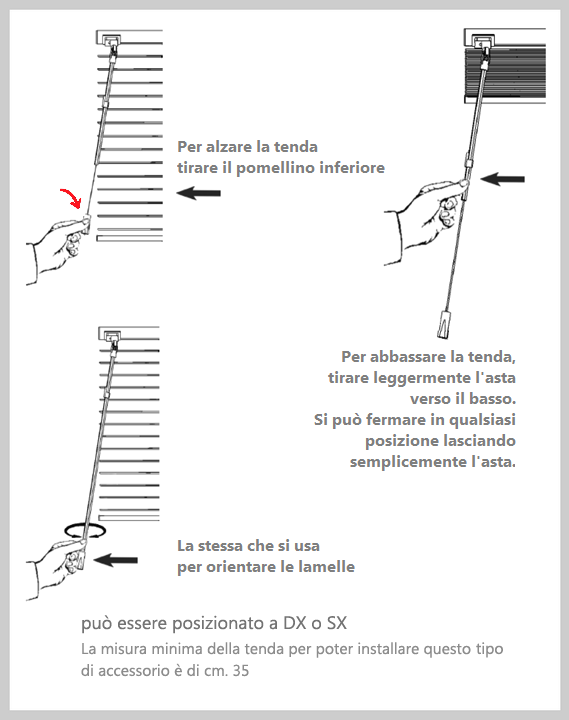 Per alzare la tenda
tirare il pomellino inferiore

Per abbassare la tenda,
tirare leggermente l'asta
verso il basso.
Si può fermare in qualsiasi
posizione lasciando
semplicemente l'asta.

La stessa che si usa
per orientare le lamelle

può essere posizionato a DX o SX

La misura minima della tenda per poter installare questo tipo di accessorio è di cm. 35